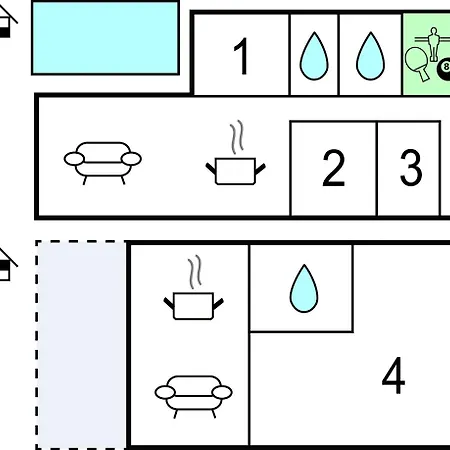 1

8

2 3

4